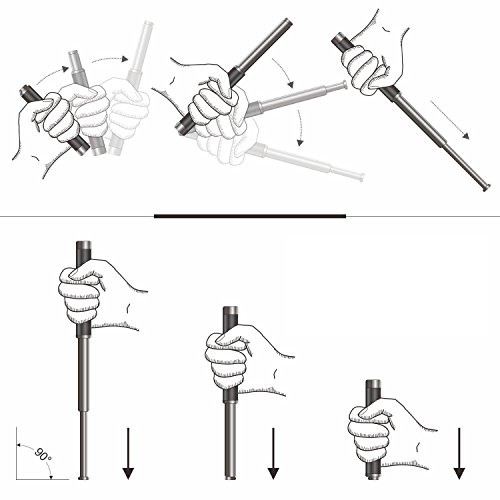 90°