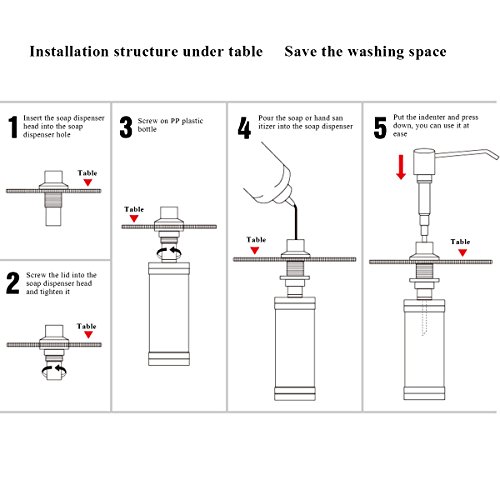 Installation structure under table     Save the washing space

1 Insert the soap dispenser head into the soap dispenser hole

Table

2 Screw the lid into the soap dispenser head and tighten it

Table

3 Screw on PP plastic bottle

Table

4 Pour the soap or hand san itizer into the soap dispenser

Table

5 Put the indenter and press down, you can use it at ease

Table