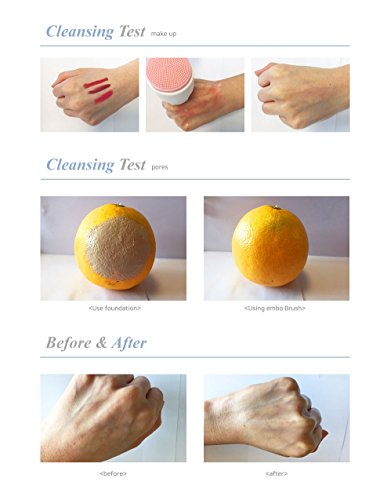 Cleansing Test make up

Cleansing Test pores

<Use foundation>

<Using embo Brush>

Before & After

<before>

<after>