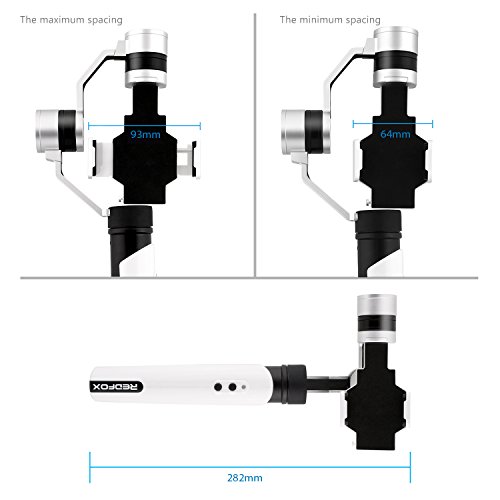 The maximum spacing

93mm

The minimum spacing

64mm

REDFOX

282mm