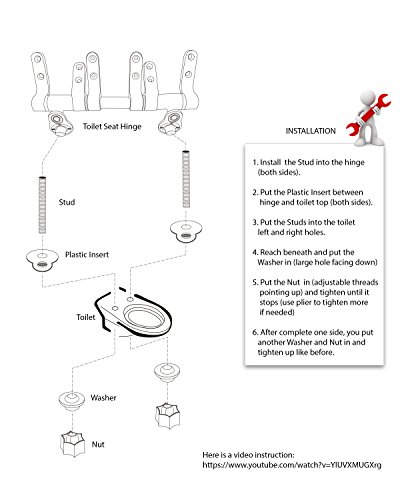 Toilet Seat Hinge

Stud

Plastic Insert

Toilet

Washer

Nut

INSTALLATION

1. Install the Stud into the hinge (both sides).

2. Put the Plastic Insert between hinge and toilet top (both sides).

3. Put the Studs into the toilet left and right holes.

4. Reach beneath and put the Washer in (large hole facing down)

5. Put the Nut in (adjustable threads pointing up) and tighten until it stops (use plier to tighten more if needed)

6. After complete one side, you put another Washer and Nut in and tighten up like before.

Here is a video instruction:
https://www.youtube.com/watch?v=YIUVXMUGXrg