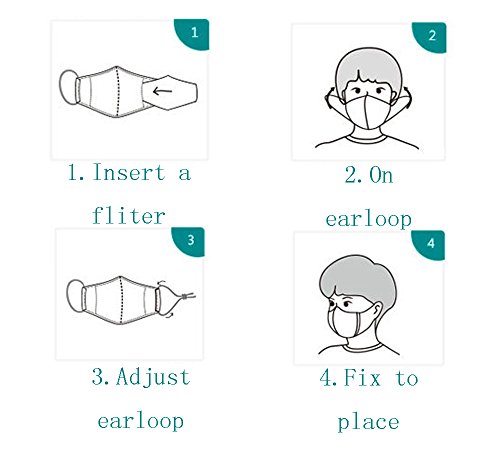 1

1. Insert a fliter

2

2. On earloop

3

3. Adjust earloop

4

4. Fix to place