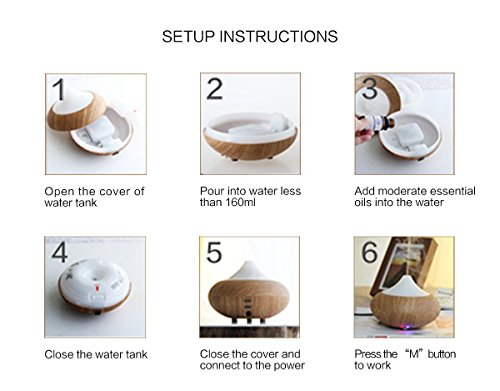 SETUP INSTRUCTIONS

1

Open the cover of water tank

2

Pour into water less than 160ml

3

Add moderate essential oils into the water

4

Close the water tank

5

Close the cover and connect to the power

6

Press the “M” button to work