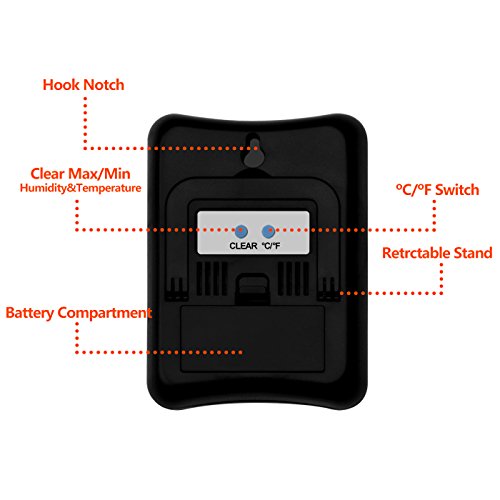 Hook Notch

Clear Max/Min
Humidity&Temperature

°C/°F Switch

CLEAR °C/°F

Retrctable Stand

Battery Compartment