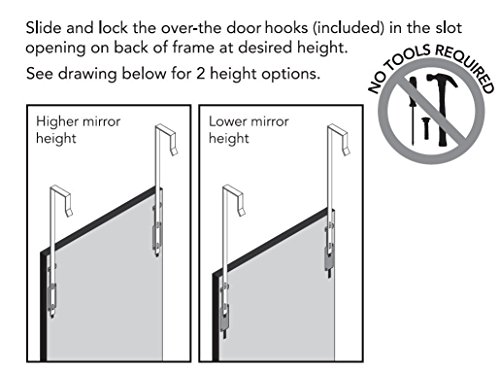 Slide and lock the over-the door hooks (included) in the slot opening on back of frame at desired height.

See drawing below for 2 height options.

NO TOOLS REQUIRED

Higher mirror height

Lower mirror height