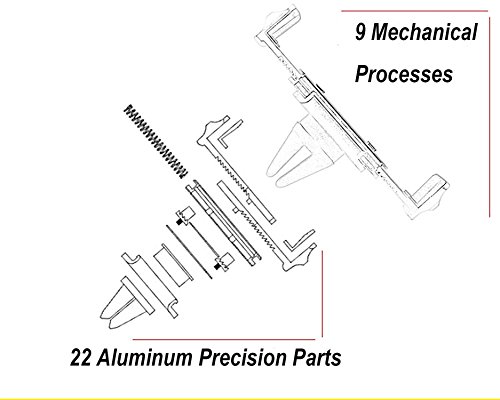 9 Mechanical Processes

22 Aluminum Precision Parts