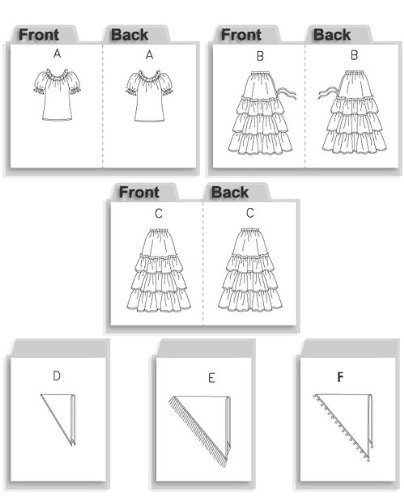 Front
A

Back
A

Front
B

Back
B

Front
C

Back
C

D

E

F