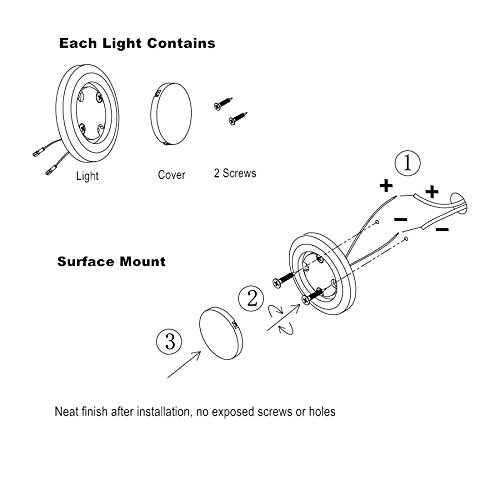 Each Light Contains

Light

Cover

2 Screws

①

+

+

−

−

Surface Mount

②

③

Neat finish after installation, no exposed screws or holes