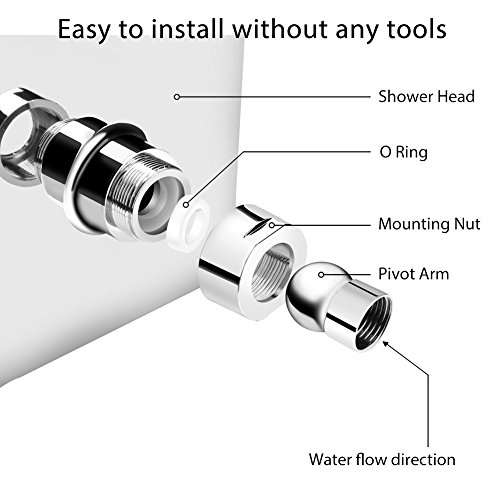 Easy to install without any tools

Shower Head

O Ring

Mounting Nut

Pivot Arm

Water flow direction