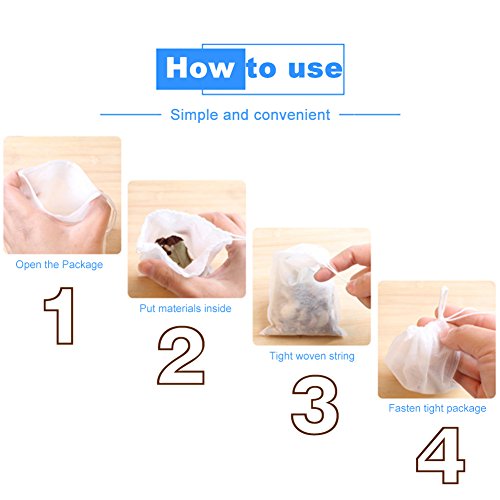 How to use

Simple and convenient

Open the Package

1

Put materials inside

2

Tight woven string

3

Fasten tight package

4