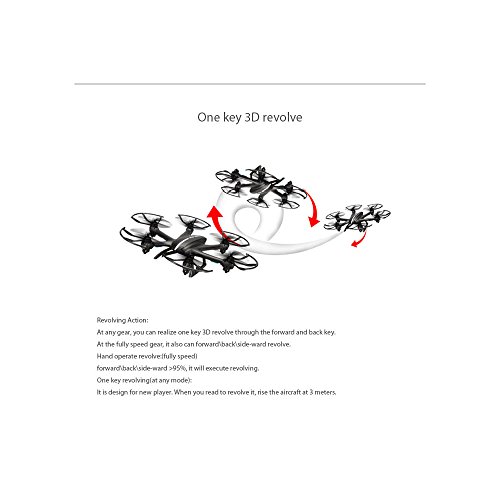 One key 3D revolve

Revolving Action:
At any gear, you can realize one key 3D revolve through the forward and back key.
At the fully speed gear, it also can forward\back\side-ward revolve.
Hand operate revolve:(fully speed)
forward\back\side-ward >95%, it will execute revolving.
One key revolving(at any mode):
It is design for new player. When you read to revolve it, rise the aircraft at 3 meters.