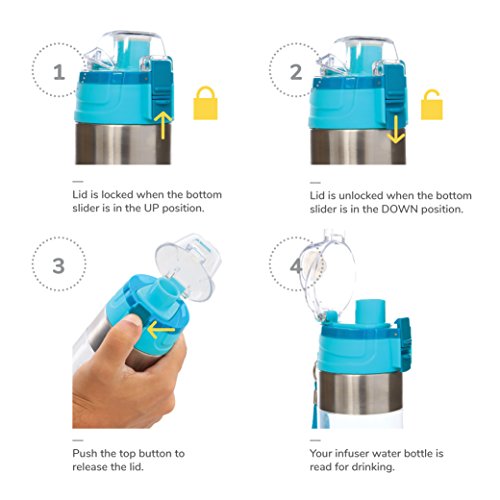 1

Lid is locked when the bottom slider is in the UP position.

2

Lid is unlocked when the bottom slider is in the DOWN position.

3

Push the top button to release the lid.

4

Your infuser water bottle is read for drinking.