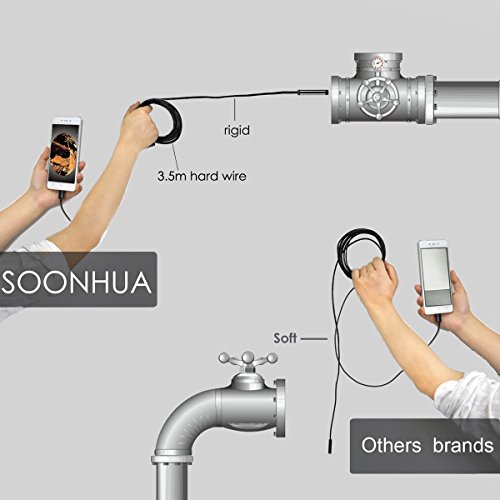 rigid

3.5m hard wire

SOONHUA

Soft

Others brands