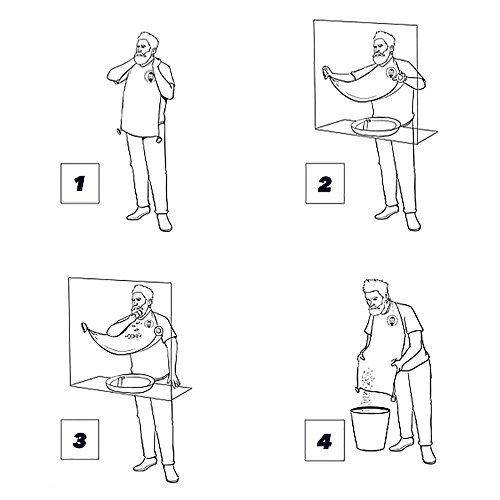 1

2

3

4