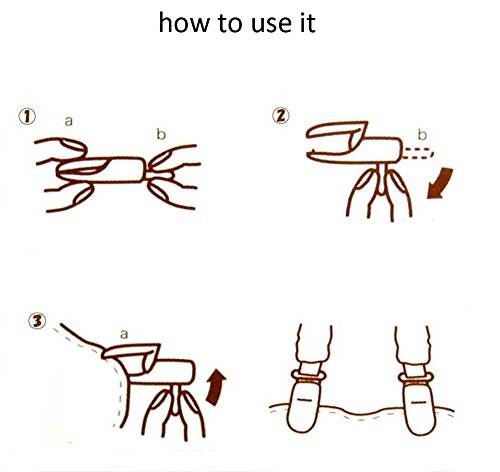 how to use it

①
a
b

②
b

③
a