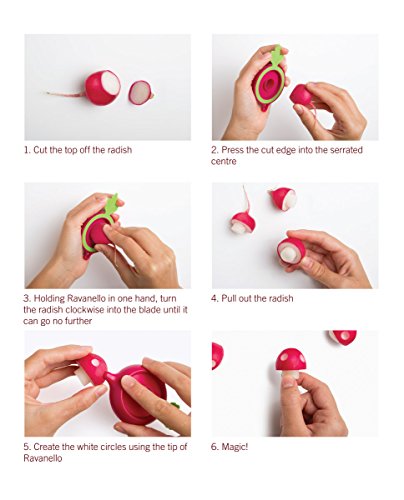 1. Cut the top off the radish

2. Press the cut edge into the serrated centre

3. Holding Ravanello in one hand, turn the radish clockwise into the blade until it can go no further

4. Pull out the radish

5. Create the white circles using the tip of Ravanello

6. Magic!