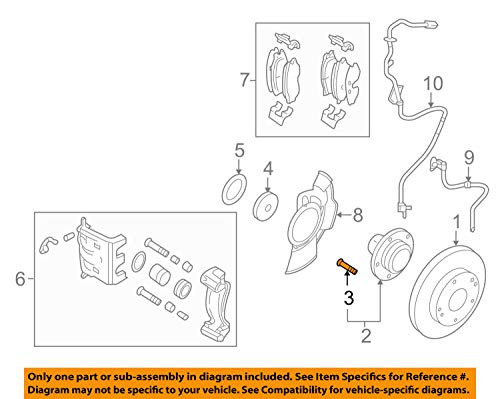 7
10
5
4
9
8
1
6
3
2

Only one part or sub-assembly in diagram included. See Item Specifics for Reference #. Diagram may not be specific to your vehicle. See Compatibility for vehicle-specific diagrams.