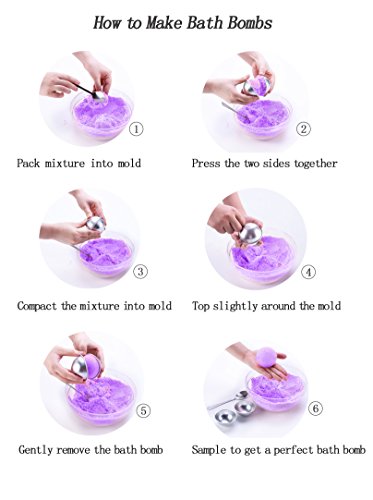 How to Make Bath Bombs

①

Pack mixture into mold

②

Press the two sides together

③

Compact the mixture into mold

④

Top slightly around the mold

⑤

Gently remove the bath bomb

⑥

Sample to get a perfect bath bomb