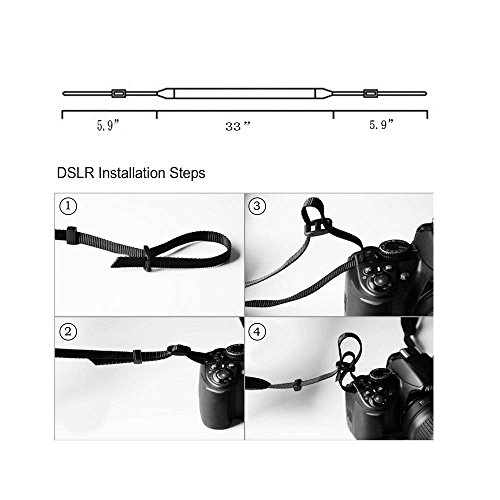 5.9”
33”
5.9”

DSLR Installation Steps

①

③

②

④