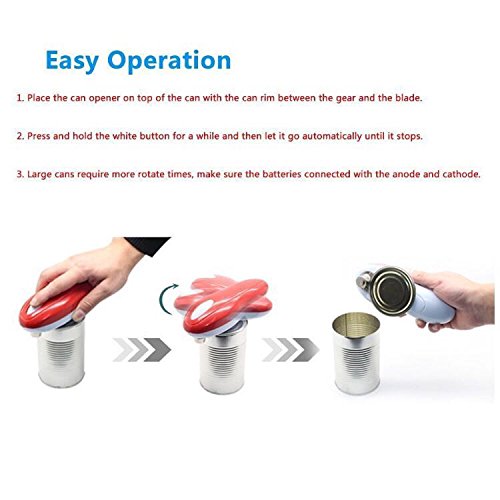 Easy Operation

1. Place the can opener on top of the can with the can rim between the gear and the blade.

2. Press and hold the white button for a while and then let it go automatically until it stops.

3. Large cans require more rotate times, make sure the batteries connected with the anode and cathode.