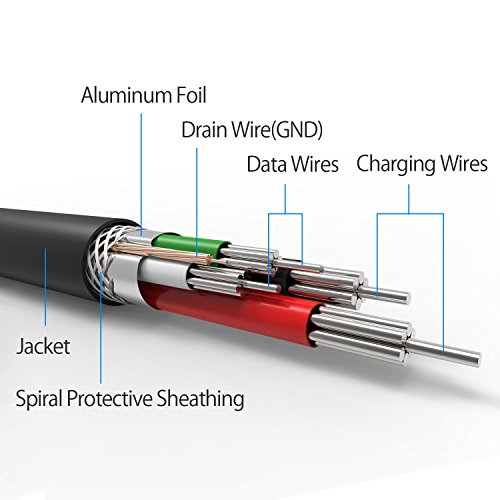 Aluminum Foil

Drain Wire(GND)

Data Wires

Charging Wires

Jacket

Spiral Protective Sheathing