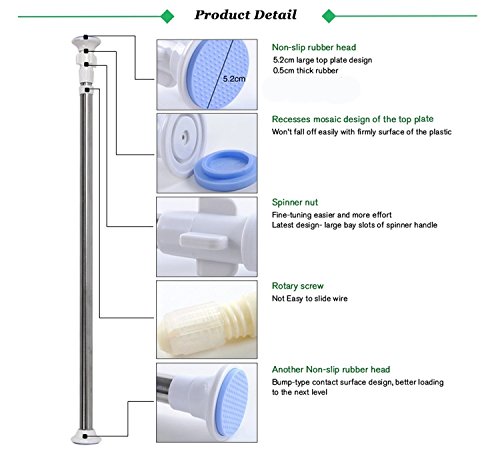 Product Detail

5.2cm

Non-slip rubber head
5.2cm large top plate design
0.5cm thick rubber

Recesses mosaic design of the top plate
Won't fall off easily with firmly surface of the plastic

Spinner nut
Fine-tuning easier and more effort
Latest design- large bay slots of spinner handle

Rotary screw
Not Easy to slide wire

Another Non-slip rubber head
Bump-type contact surface design, better loading to the next level