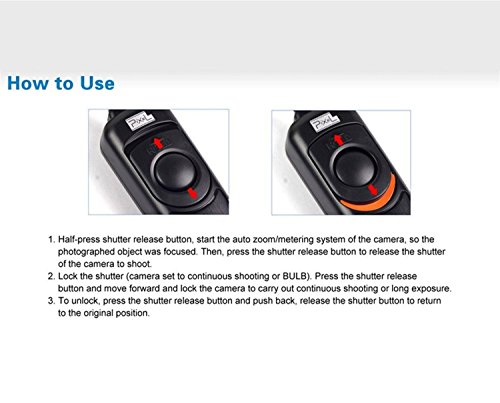 How to Use

PixeL

PixeL

1. Half-press shutter release button, start the auto zoom/metering system of the camera, so the photographed object was focused. Then, press the shutter release button to release the shutter of the camera to shoot.
2. Lock the shutter (camera set to continuous shooting or BULB). Press the shutter release button and move forward and lock the camera to carry out continuous shooting or long exposure.
3. To unlock, press the shutter release button and push back, release the shutter button to return to the original position.