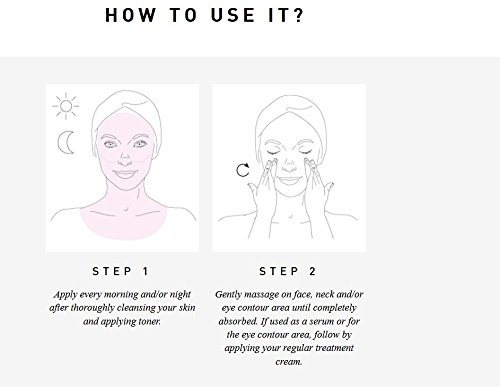 HOW TO USE IT?

STEP 1

Apply every morning and/or night after thoroughly cleansing your skin and applying toner.

STEP 2

Gently massage on face, neck and/or eye contour area until completely absorbed. If used as a serum or for the eye contour area, follow by applying your regular treatment cream.