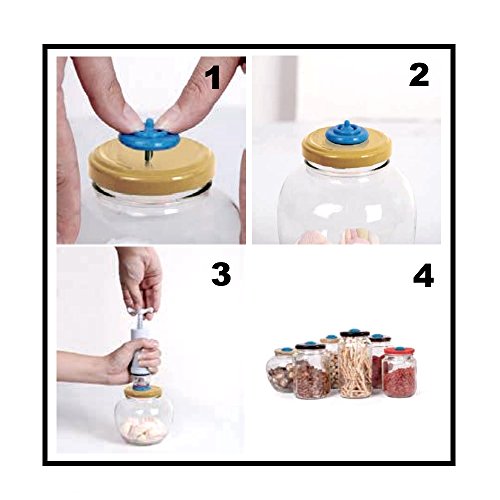 1

2

3

4