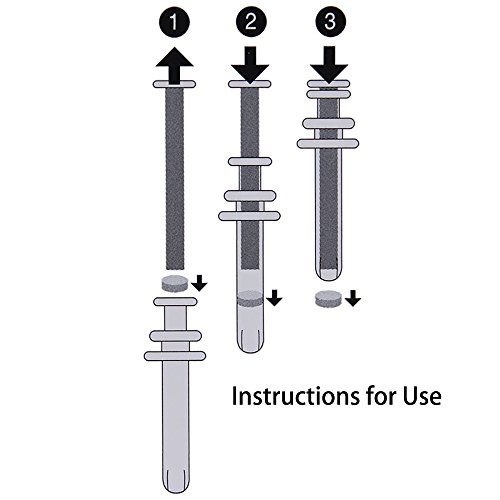 1
2
3

Instructions for Use