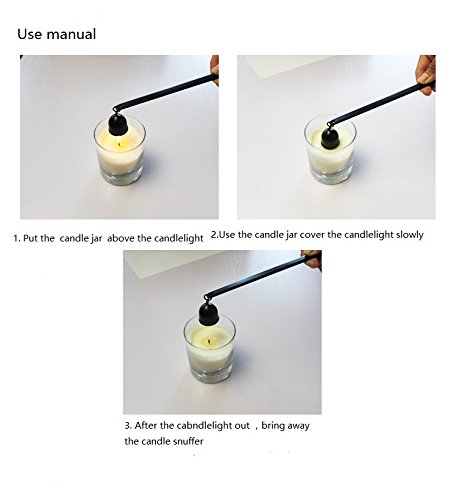 Use manual

1. Put the candle jar above the candlelight

2.Use the candle jar cover the candlelight slowly

3. After the cabndlelight out , bring away the candle snuffer