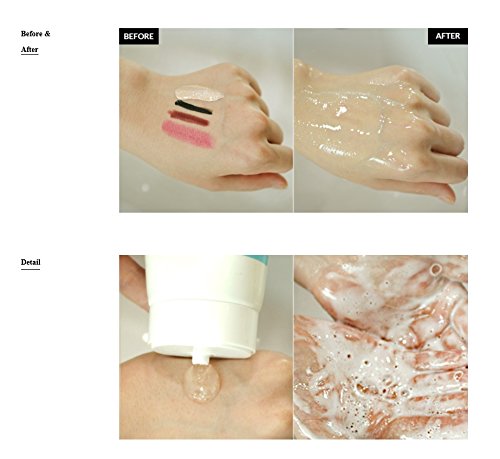 Before & After

BEFORE

AFTER

Detail