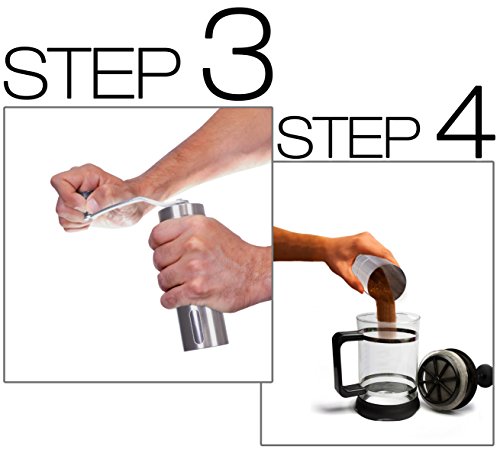 STEP 3

STEP 4