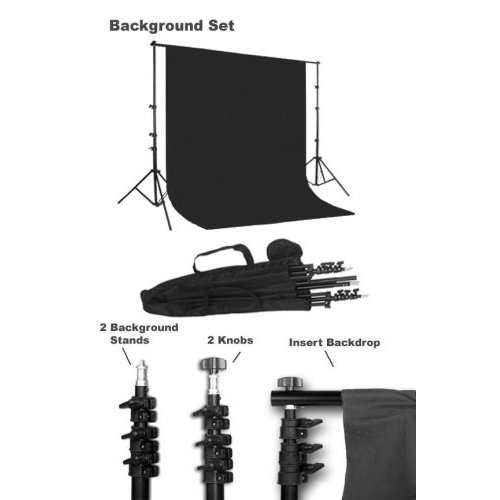 Background Set

2 Background Stands

2 Knobs

Insert Backdrop