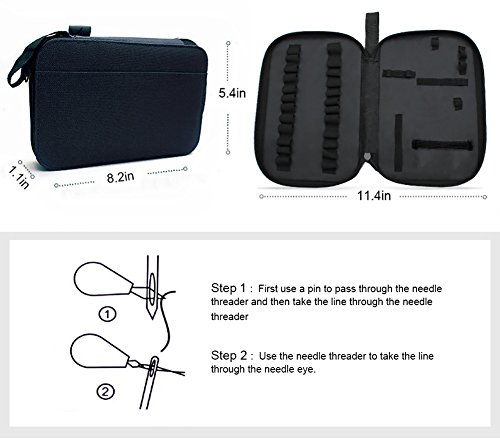 5.4in

1.1in

8.2in

11.4in

①

②

Step 1 : First use a pin to pass through the needle threader and then take the line through the needle threader

Step 2 : Use the needle threader to take the line through the needle eye.