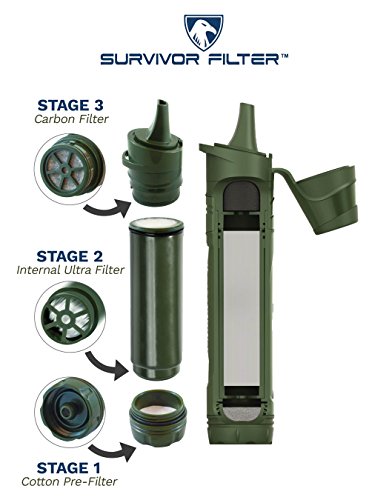 SURVIVOR FILTER™

STAGE 3
Carbon Filter

STAGE 2
Internal Ultra Filter

STAGE 1
Cotton Pre-Filter