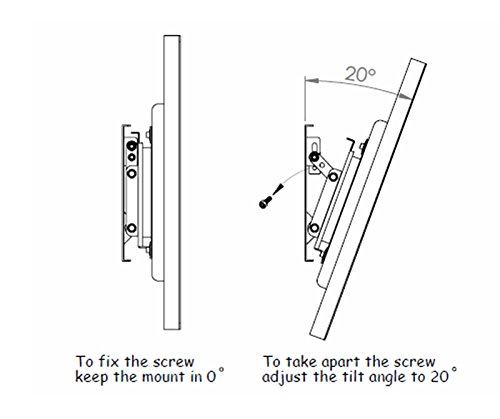 20°

To fix the screw
keep the mount in 0°

To take apart the screw
adjust the tilt angle to 20°