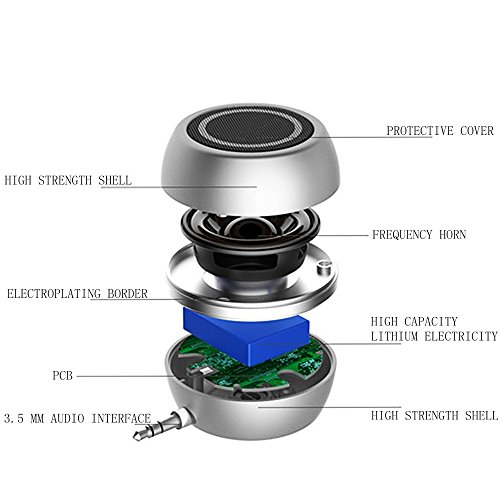 PROTECTIVE COVER

HIGH STRENGTH SHELL

FREQUENCY HORN

ELECTROPLATING BORDER

HIGH CAPACITY LITHIUM ELECTRICITY

PCB

3.5 MM AUDIO INTERFACE

HIGH STRENGTH SHELL