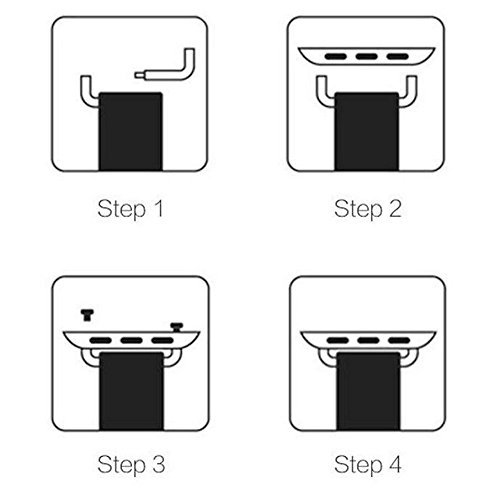 Step 1

Step 2

Step 3

Step 4