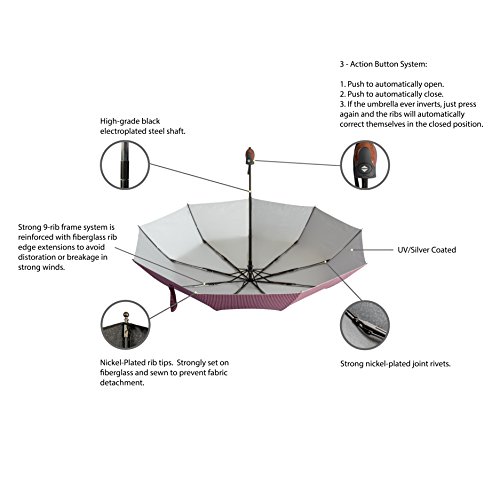 3 - Action Button System:

1. Push to automatically open.
2. Push to automatically close.
3. If the umbrella ever inverts, just press again and the ribs will automatically correct themselves in the closed position.

High-grade black electroplated steel shaft.

Strong 9-rib frame system is reinforced with fiberglass rib edge extensions to avoid distoration or breakage in strong winds.

UV/Silver Coated

Nickel-Plated rib tips. Strongly set on fiberglass and sewn to prevent fabric detachment.

Strong nickel-plated joint rivets.