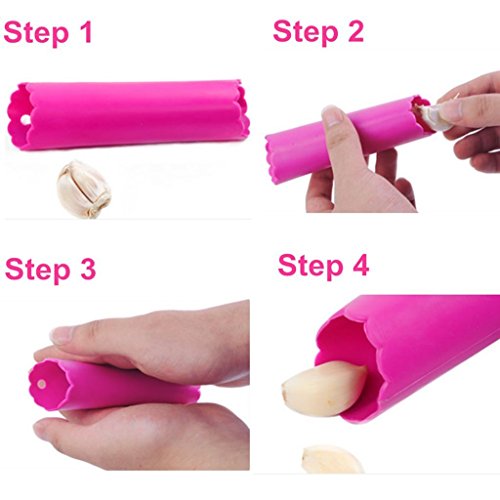 Step 1

Step 2

Step 3

Step 4