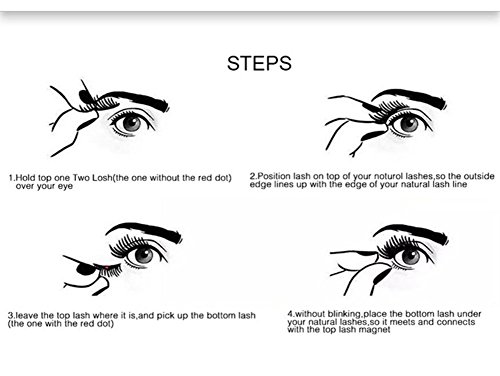 STEPS

1.Hold top one Two Losh(the one without the red dot) over your eye

2.Position lash on top of your noturol lashes,so the outside edge lines up with the edge of your natural lash line

3.leave the top lash where it is,and pick up the bottom lash (the one with the red dot)

4.without blinking,place the bottom lash under your natural lashes,so it meets and connects with the top lash magnet