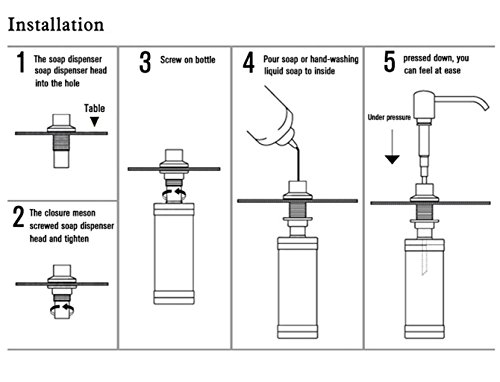 Installation

1 The soap dispenser soap dispenser head into the hole

Table

2 The closure meson screwed soap dispenser head and tighten

3 Screw on bottle

4 Pour soap or hand-washing liquid soap to inside

5 pressed down, you can feel at ease

Under pressure