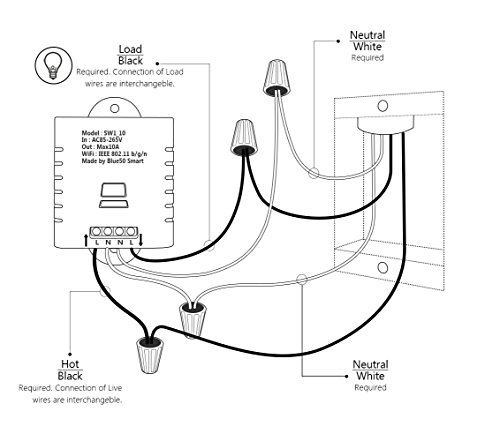 Load
Black
Required. Connection of Load wires are interchangeble.

Neutral
White
Required

Model : SW1_10
In : AC85-265V
Out : Max10A
WiFi : IEEE 802.11 b/g/n
Made by Blue50 Smart

L N N L

Hot
Black
Required. Connection of Live wires are interchangeble.

Neutral
White
Required