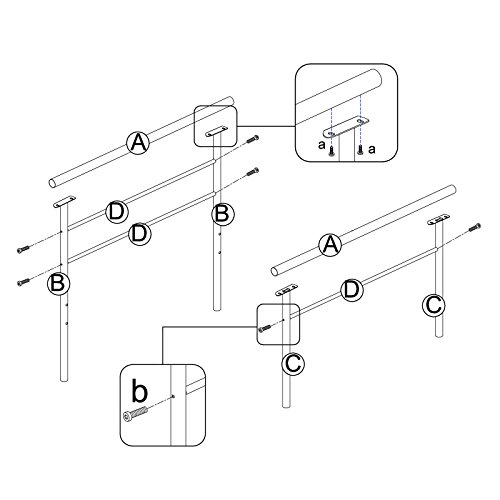 A
a
a
D
B
D
B
A
D
C
C
b