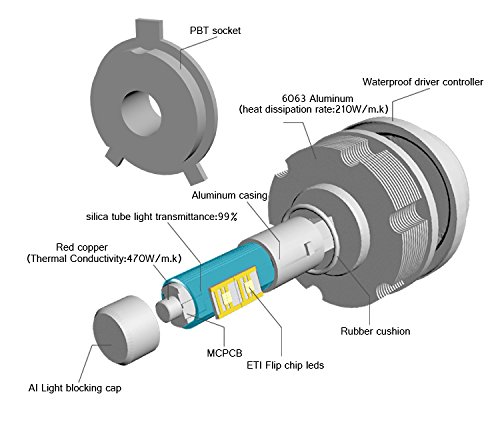 PBT socket

Waterproof driver controller

6063 Aluminum
(heat dissipation rate:210W/m.k)

Aluminum casing

silica tube light transmittance:99%

Red copper
(Thermal Conductivity:470W/m.k)

Rubber cushion

MCPCB

ETI Flip chip leds

Al Light blocking cap