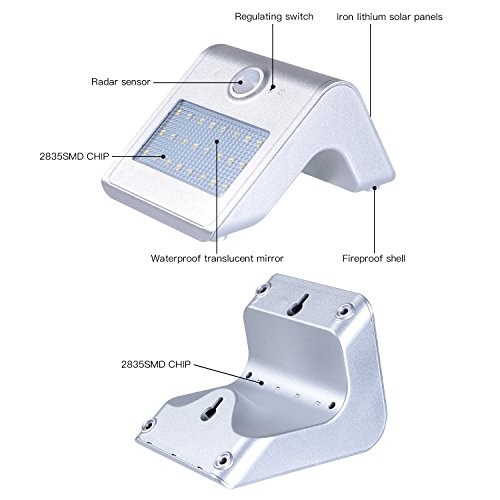 Regulating switch

Iron lithium solar panels

Radar sensor

2835SMD CHIP

Waterproof translucent mirror

Fireproof shell

2835SMD CHIP