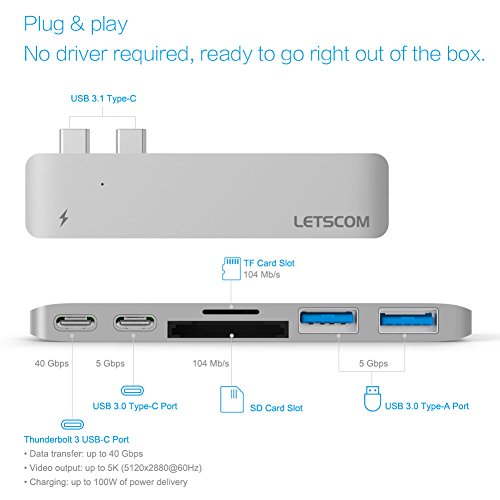 Plug & play
No driver required, ready to go right out of the box.

USB 3.1 Type-C

LETSCOM

TF Card Slot
104 Mb/s

40 Gbps

5 Gbps

104 Mb/s

5 Gbps

USB 3.0 Type-C Port

SD Card Slot

USB 3.0 Type-A Port

Thunderbolt 3 USB-C Port
• Data transfer: up to 40 Gbps
• Video output: up to 5K (5120x2880@60Hz)
• Charging: up to 100W of power delivery