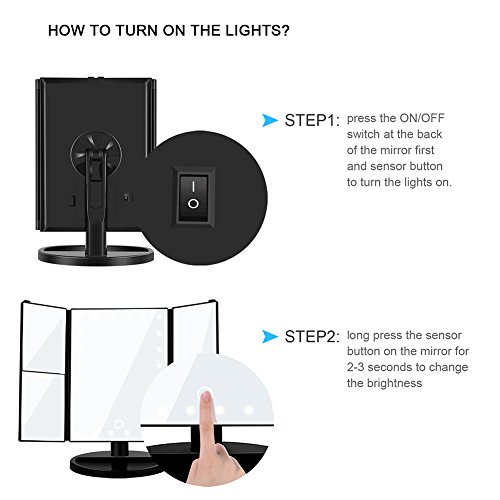 HOW TO TURN ON THE LIGHTS?

STEP1: press the ON/OFF switch at the back of the mirror first and sensor button to turn the lights on.

STEP2: long press the sensor button on the mirror for 2-3 seconds to change the brightness