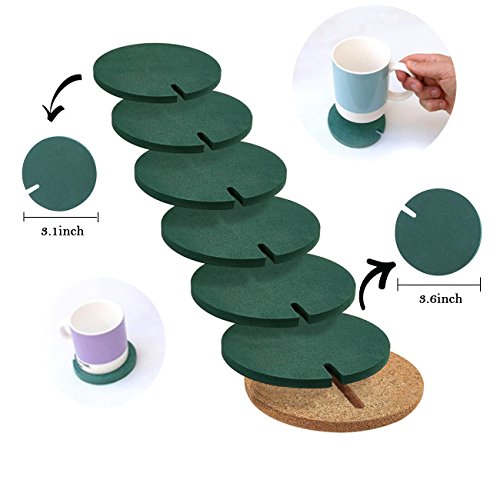 3.1inch

3.6inch